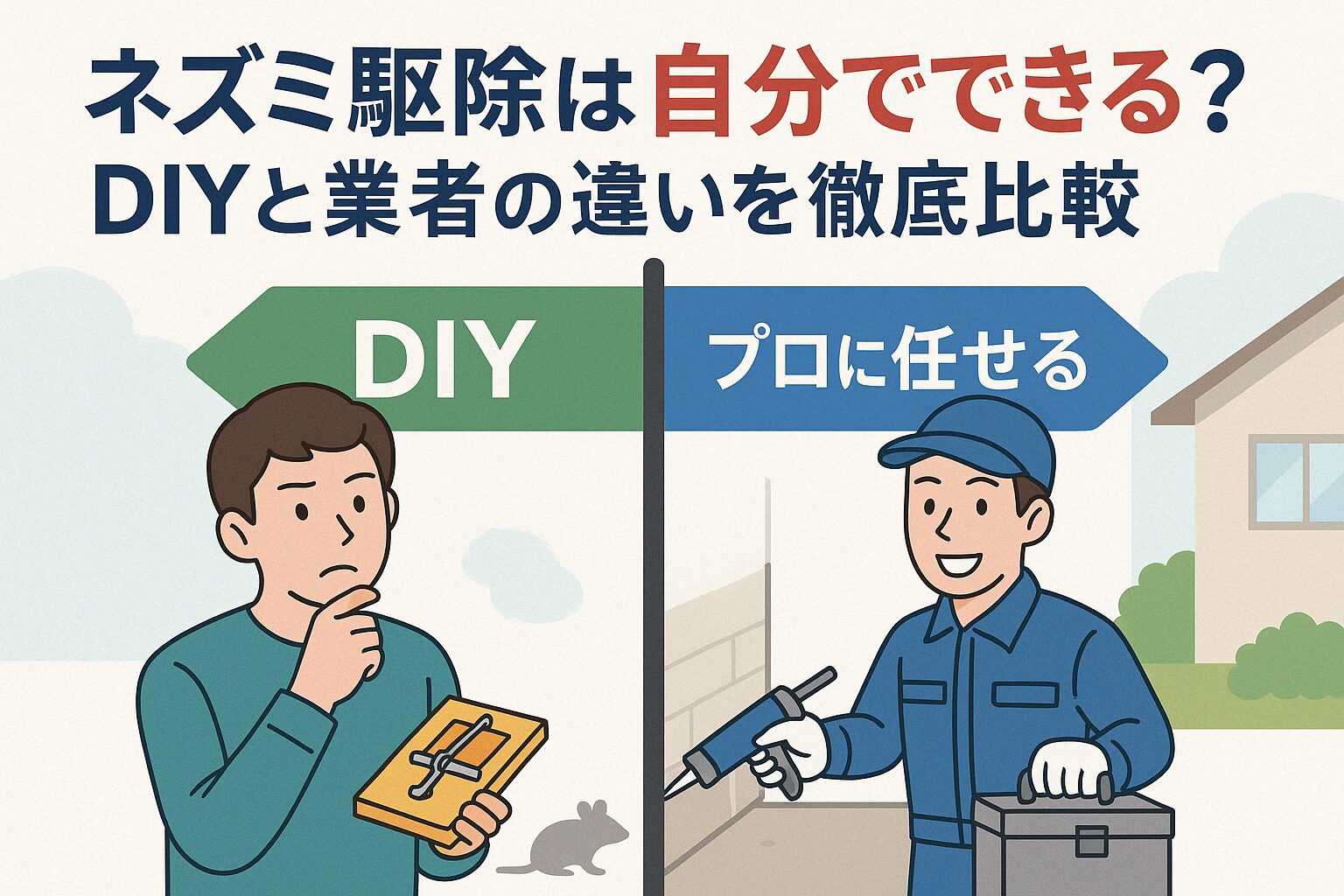 ネズミ駆除は自分でできる？
DIYと業者の違いを徹底比較

DIY

プロに任せる